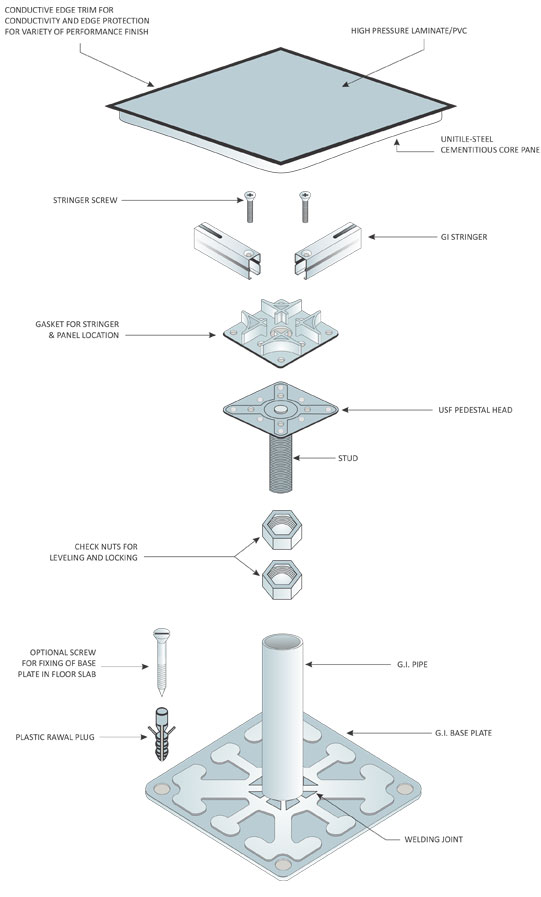 CONDUCTIVE EDGE TRIM FOR CONDUCTIVITY AND EDGE PROTECTION FOR VARIETY OF PERFORMANCE FINISH

HIGH PRESSURE LAMINATE/PVC

UNITILE-STEEL CEMENTITIOUS CORE PANE

STRINGER SCREW

GI STRINGER

GASKET FOR STRINGER & PANEL LOCATION

USF PEDESTAL HEAD

STUD

CHECK NUTS FOR LEVELING AND LOCKING

OPTIONAL SCREW FOR FIXING OF BASE PLATE IN FLOOR SLAB

G.I. PIPE

PLASTIC RAWAL PLUG

G.I. BASE PLATE

WELDING JOINT