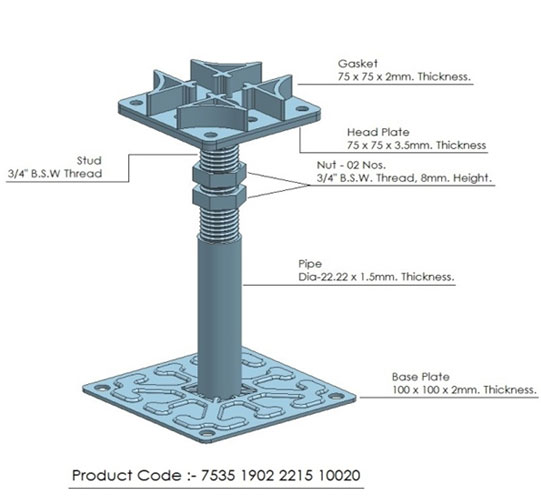 Gasket
75 x 75 x 2mm. Thickness.

Head Plate
75 x 75 x 3.5mm. Thickness

Stud
3/4" B.S.W Thread

Nut - 02 Nos.
3/4" B.S.W. Thread, 8mm. Height.

Pipe
Dia-22.22 x 1.5mm. Thickness.

Base Plate
100 x 100 x 2mm. Thickness.

Product Code :- 7535 1902 2215 10020